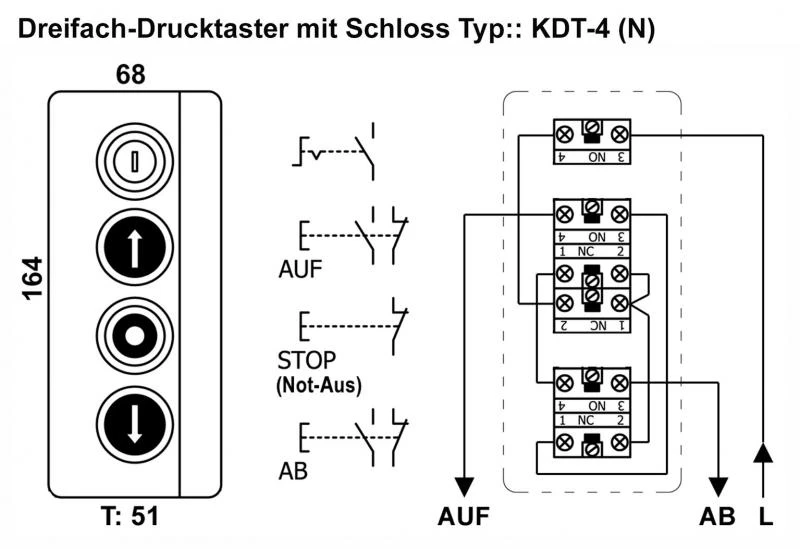 Dreifach-Drucktaster mit Schloss Typ:: KDT-4 (N)

68

164

T: 51

AUF

STOP
(Not-Aus)

AB

4 NO 3

4 NO 3
1 NC 2

2 NC 1

4 NO 3
1 NC 2

AUF

AB

L