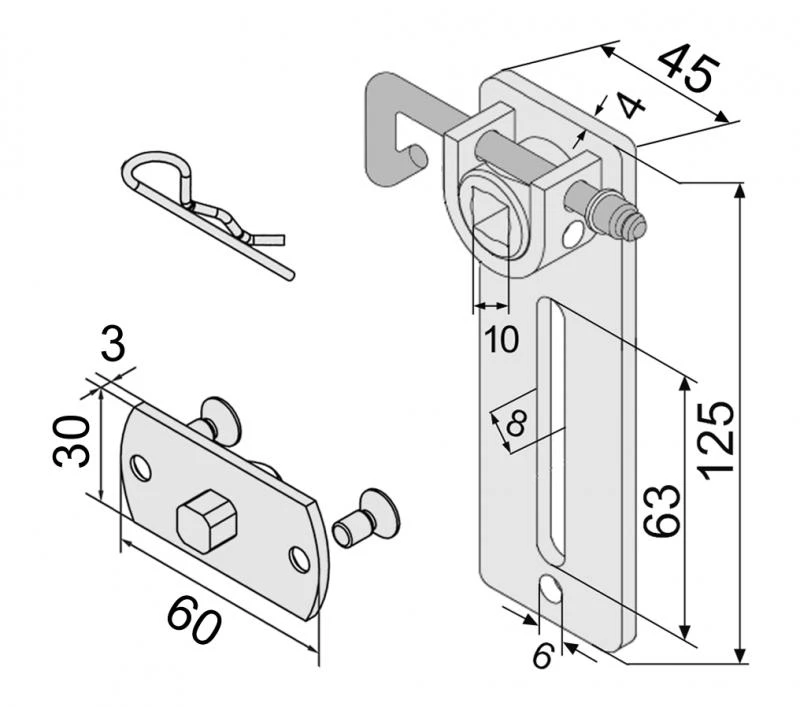 45
4
10
8
125
63
6
3
30
60