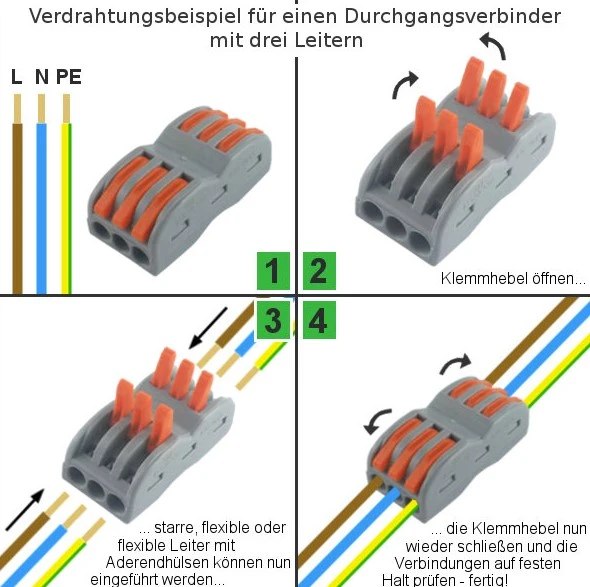 Verdrahtungsbeispiel für einen Durchgangsverbinder mit drei Leitern

L N PE

1

2

Klemmhebel öffnen...

3

4

... starre, flexible oder flexible Leiter mit Aderendhülsen können nun eingeführt werden...

... die Klemmhebel nun wieder schließen und die Verbindungen auf festen Halt prüfen - fertig!