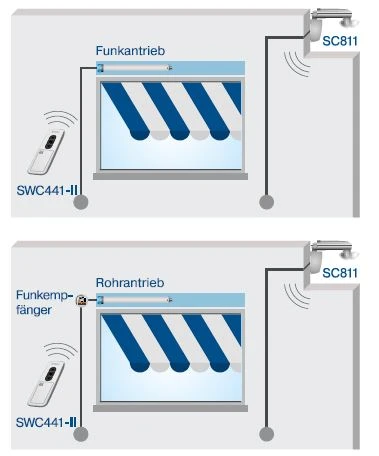 Funkantrieb

SC811

SWC441-II

Rohrantrieb

SC811

Funkempfänger

SWC441-II