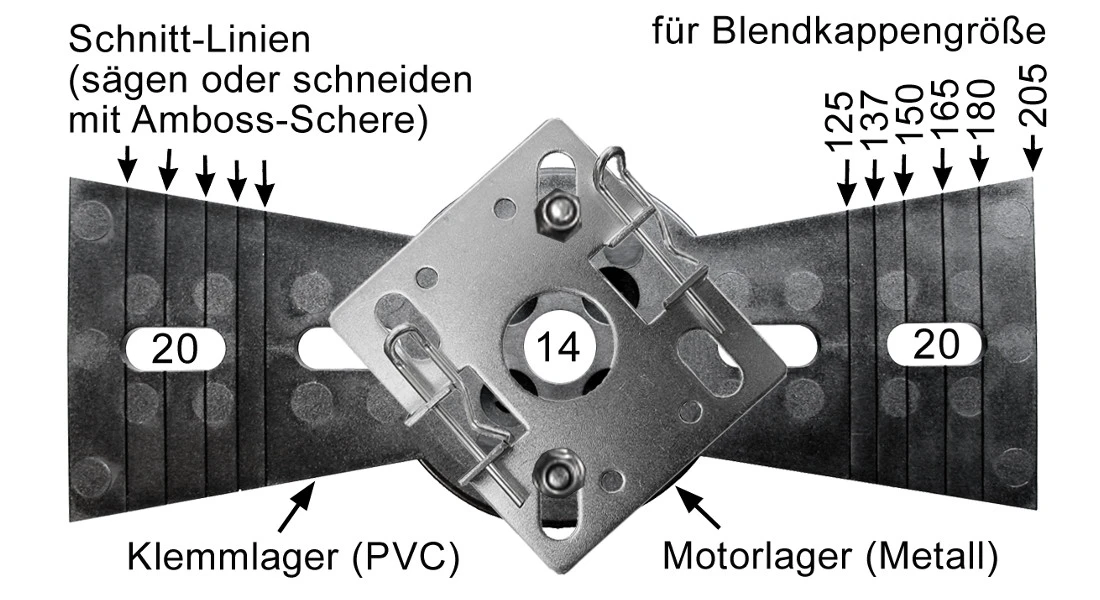 Schnitt-Linien (sägen oder schneiden mit Amboss-Schere)

für Blendkappengröße

125 137 150 165 180 205

20

14

20

Klemmlager (PVC)

Motorlager (Metall)